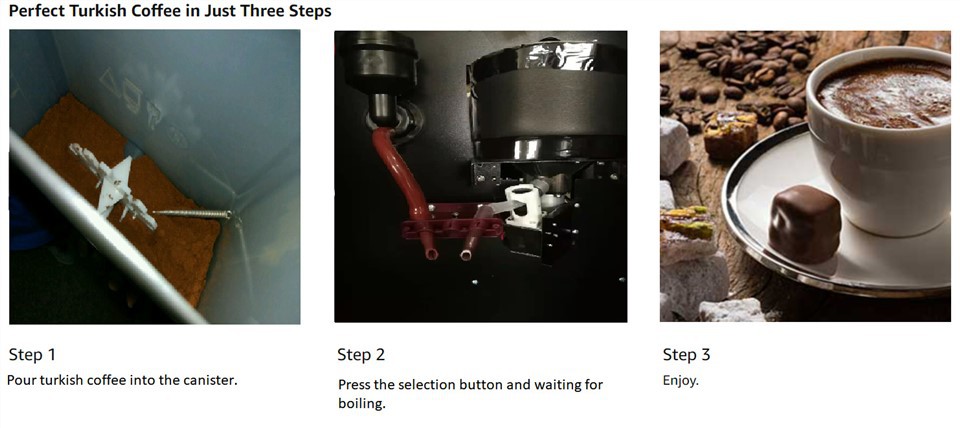 Perfect Turkish Coffee in Just Three Steps

Step 1
Pour turkish coffee into the canister.

Step 2
Press the selection button and waiting for boiling.

Step 3
Enjoy.